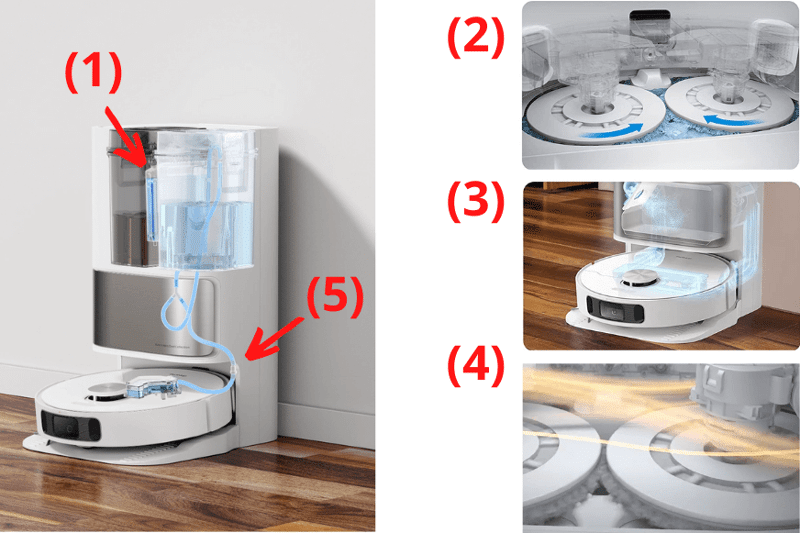 (1)

(5)

(2)

(3)

(4)